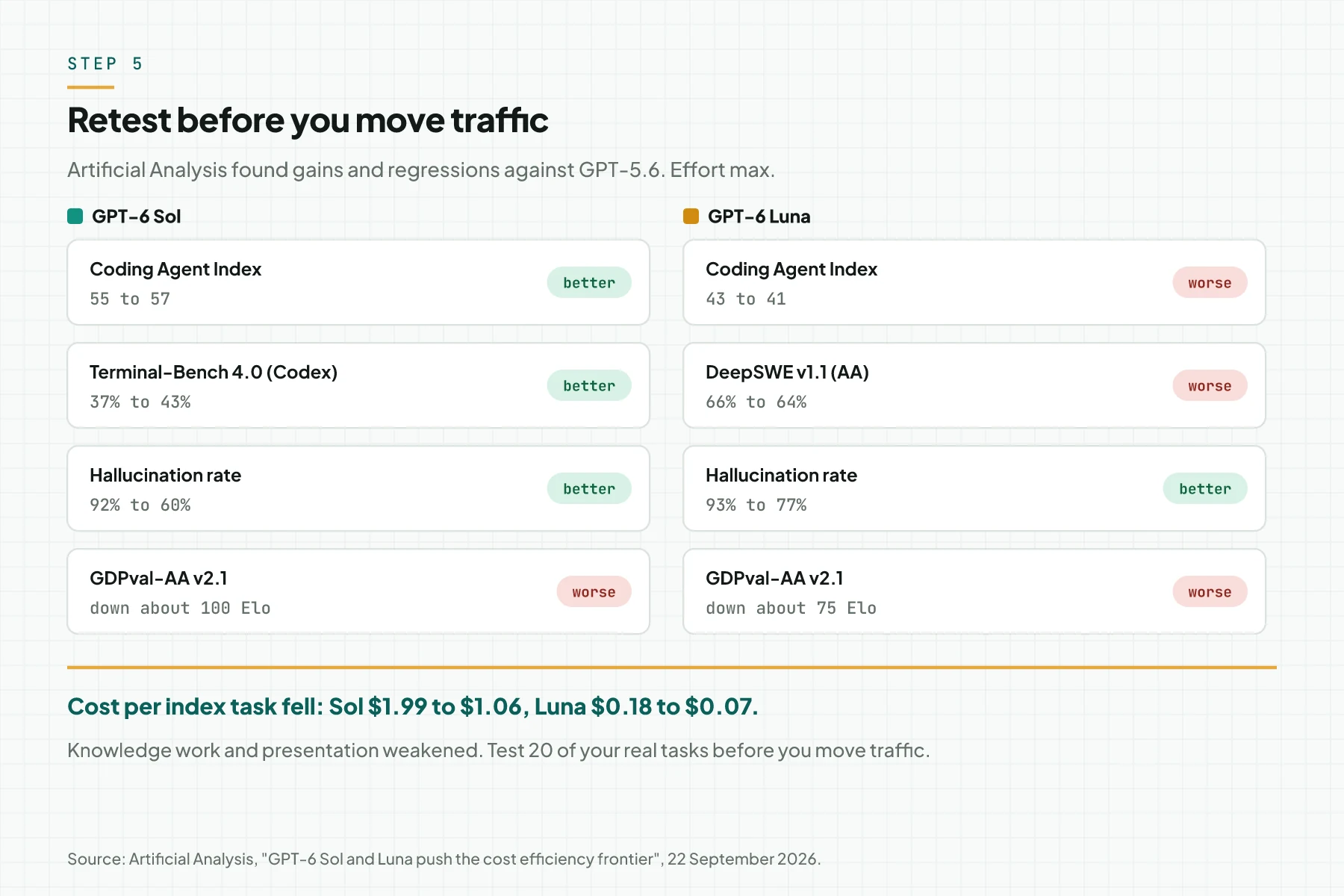 STEP 5

Retest before you move traffic

Artificial Analysis found gains and regressions against GPT-5.6. Effort max.

GPT-6 Sol

Coding Agent Index
55 to 57
better

Terminal-Bench 4.0 (Codex)
37% to 43%
better

Hallucination rate
92% to 60%
better

GDPval-AA v2.1
down about 100 Elo
worse

GPT-6 Luna

Coding Agent Index
43 to 41
worse

DeepSWE v1.1 (AA)
66% to 64%
worse

Hallucination rate
93% to 77%
better

GDPval-AA v2.1
down about 75 Elo
worse

Cost per index task fell: Sol $1.99 to $1.06, Luna $0.18 to $0.07.

Knowledge work and presentation weakened. Test 20 of your real tasks before you move traffic.

Source: Artificial Analysis, "GPT-6 Sol and Luna push the cost efficiency frontier", 22 September 2026.